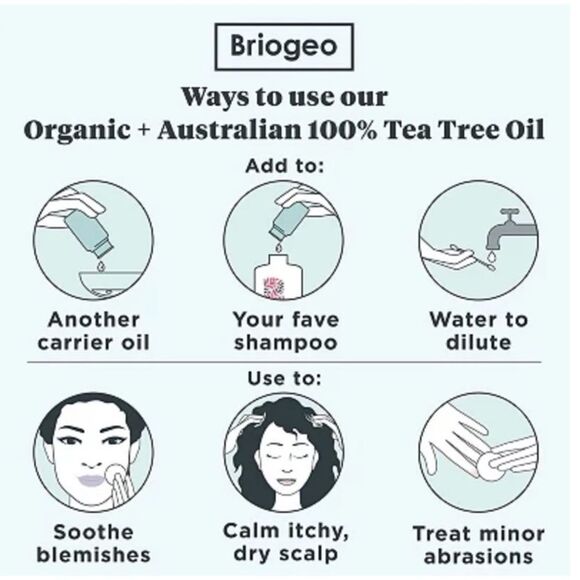 Briogeo

Ways to use our
Organic + Australian 100% Tea Tree Oil

Add to:

Another carrier oil

Your fave shampoo

Water to dilute

Use to:

Soothe blemishes

Calm itchy, dry scalp

Treat minor abrasions